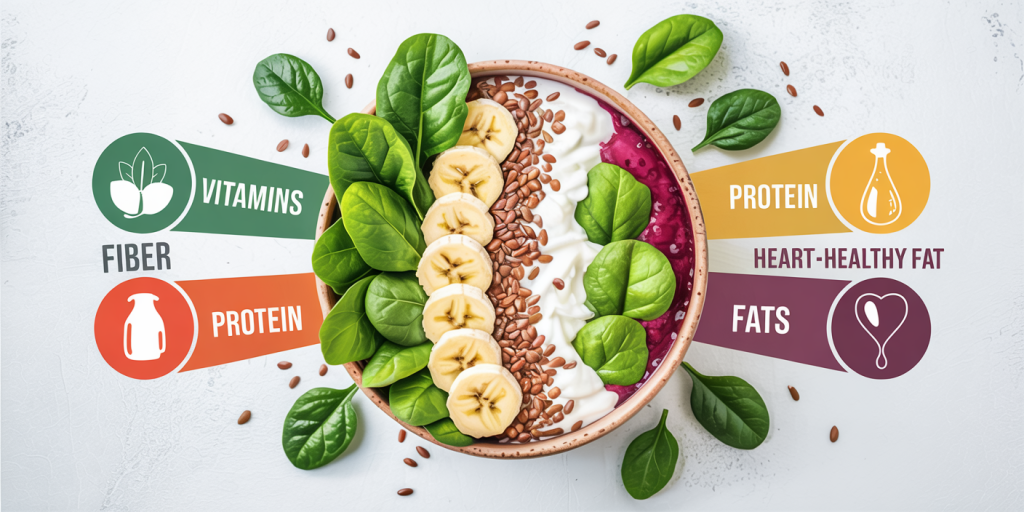 VITAMINS

FIBER

PROTEIN

PROTEIN

HEART-HEALTHY FAT

FATS