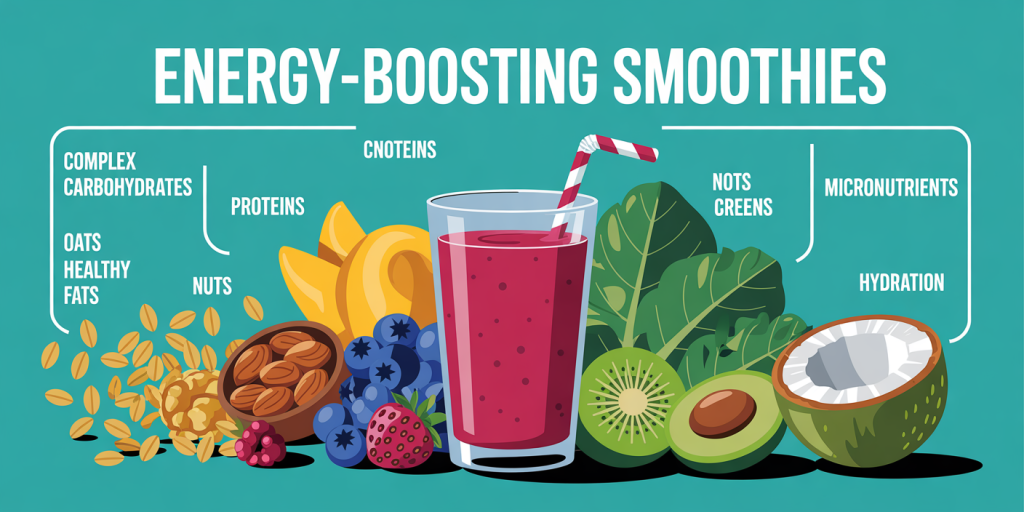 ENERGY-BOOSTING SMOOTHIES

COMPLEX CARBOHYDRATES

OATS
HEALTHY FATS

PROTEINS

NUTS

CNOTEINS

NOTS
CREENS

MICRONUTRIENTS

HYDRATION