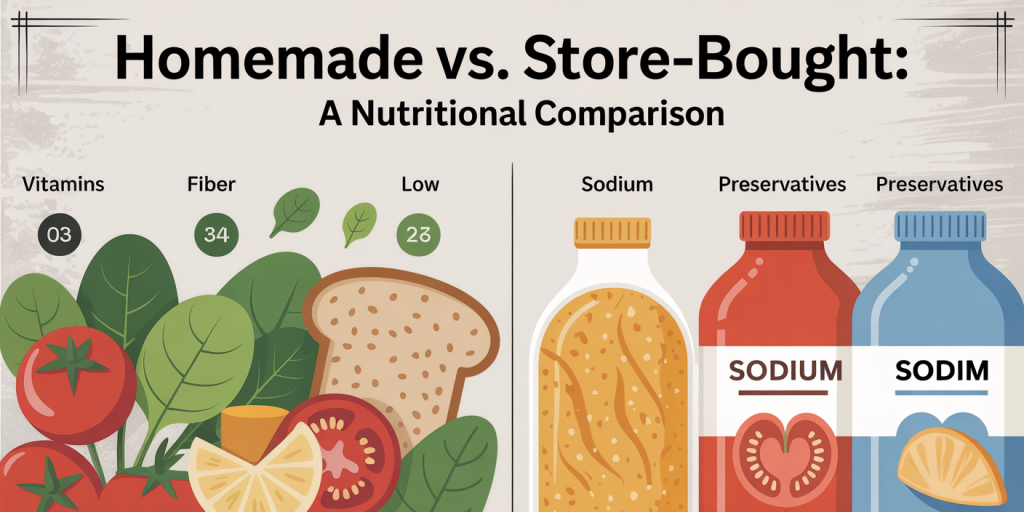 Homemade vs. Store-Bought:
A Nutritional Comparison

Vitamins
03
Fiber
34
Low
23

Sodium
Preservatives
Preservatives

SODIUM
SODIM