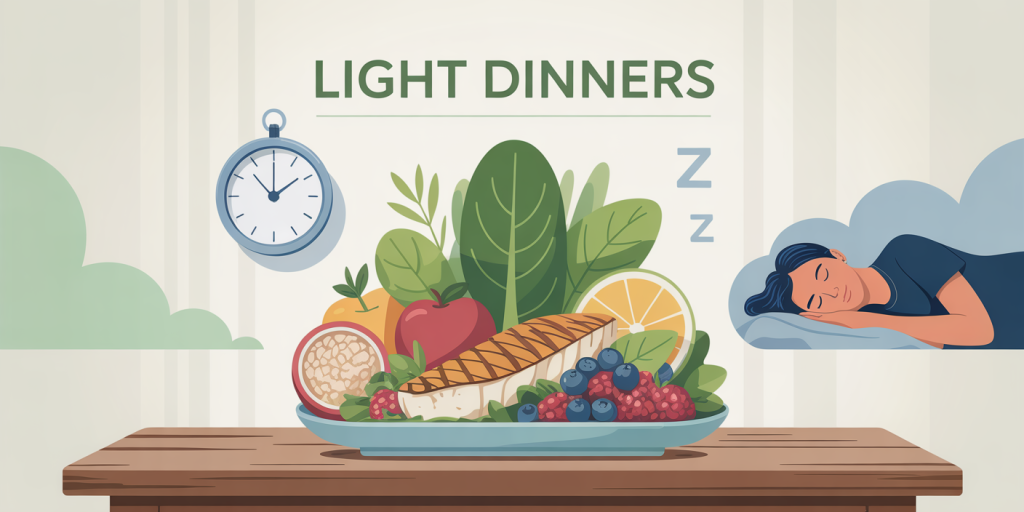 LIGHT DINNERS

Z
Z