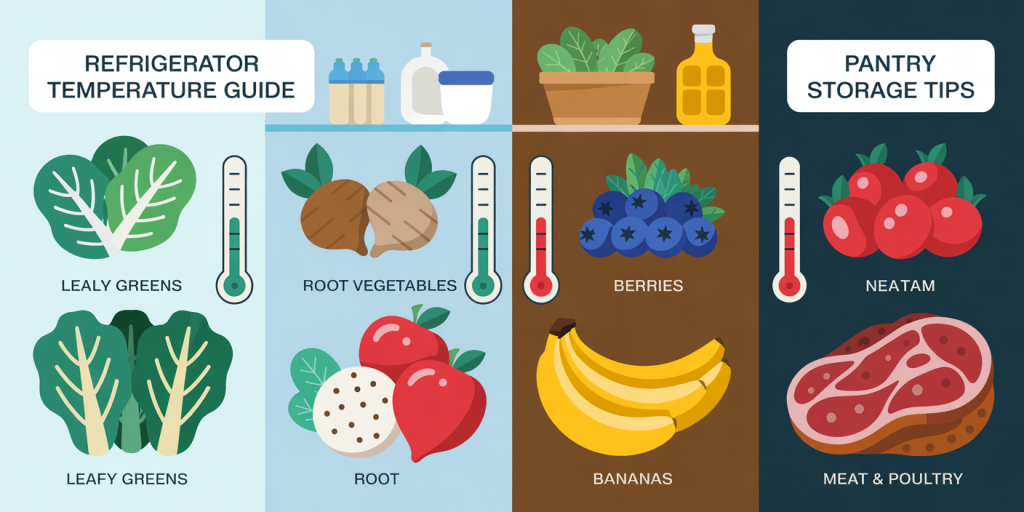 REFRIGERATOR TEMPERATURE GUIDE

LEALY GREENS

LEAFY GREENS

ROOT VEGETABLES

ROOT

BERRIES

BANANAS

PANTRY STORAGE TIPS

NEATAM

MEAT & POULTRY