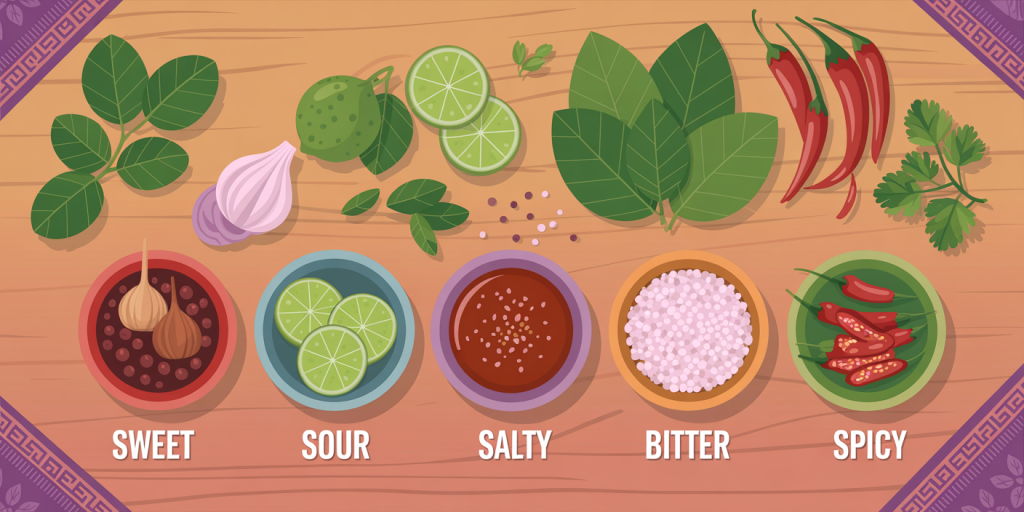 SWEET SOUR SALTY BITTER SPICY