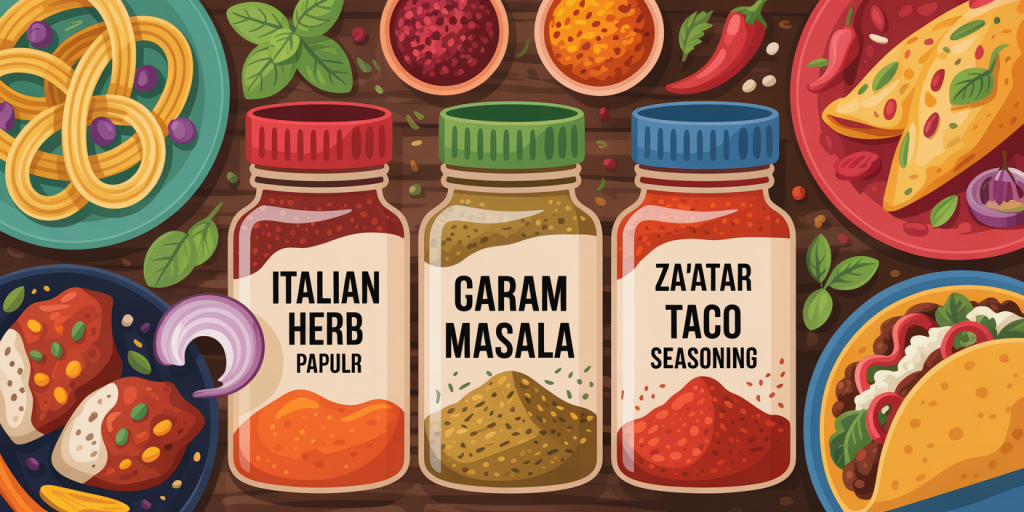 ITALIAN HERB PAPULR

GARAM MASALA

ZA'ATAR TACO SEASONING