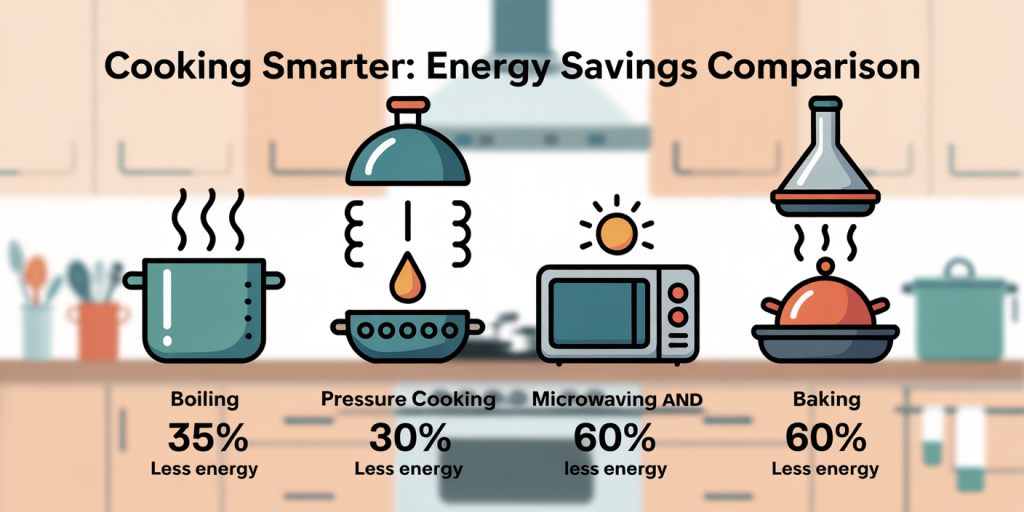 Cooking Smarter: Energy Savings Comparison

Boiling
35%
Less energy

Pressure Cooking
30%
Less energy

Microwaving AND
60%
less energy

Baking
60%
Less energy