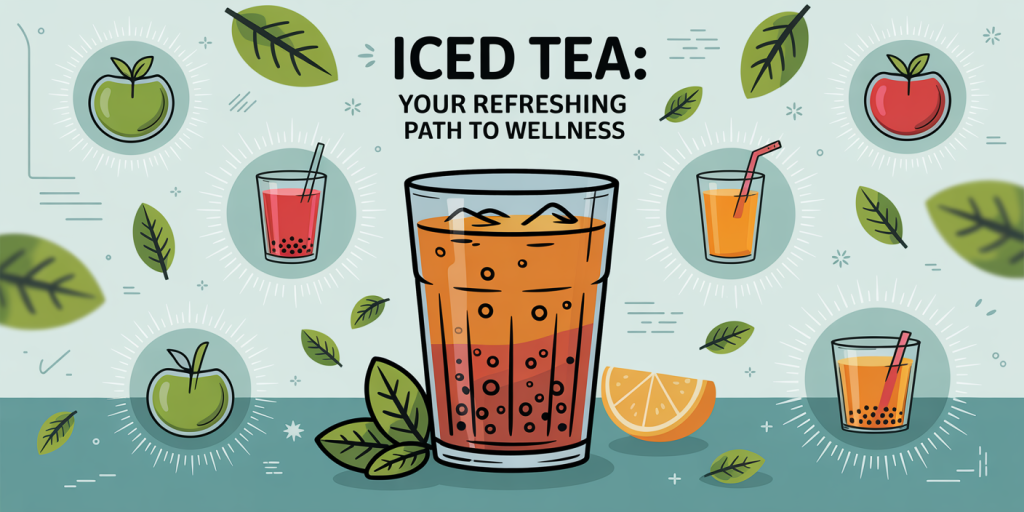 ICED TEA:
YOUR REFRESHING PATH TO WELLNESS