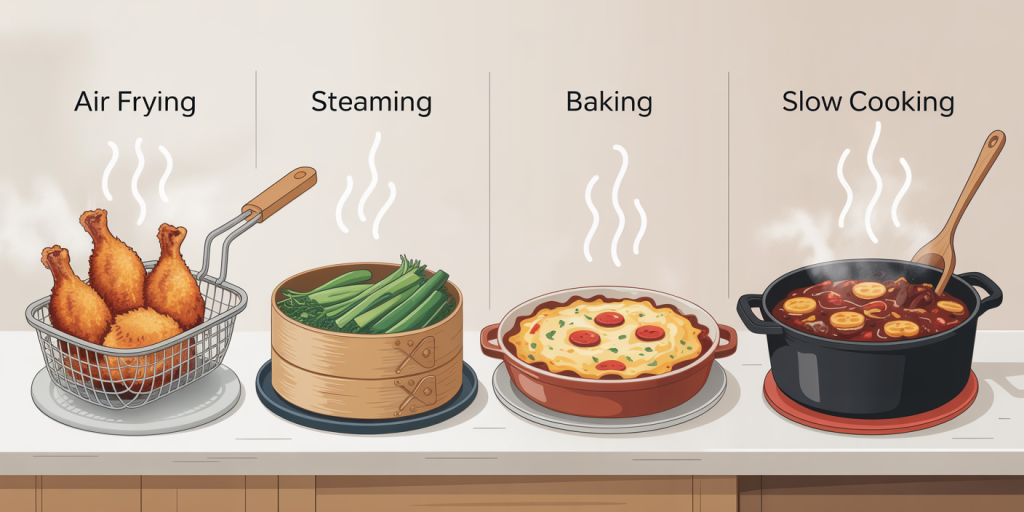 Air Frying

Steaming

Baking

Slow Cooking