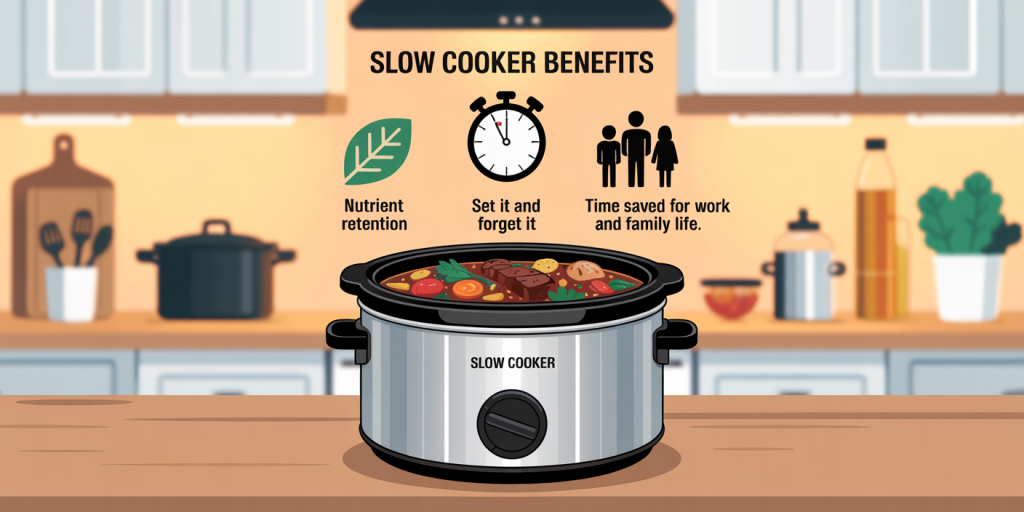 SLOW COOKER BENEFITS

Nutrient retention

Set it and forget it

Time saved for work and family life.

SLOW COOKER